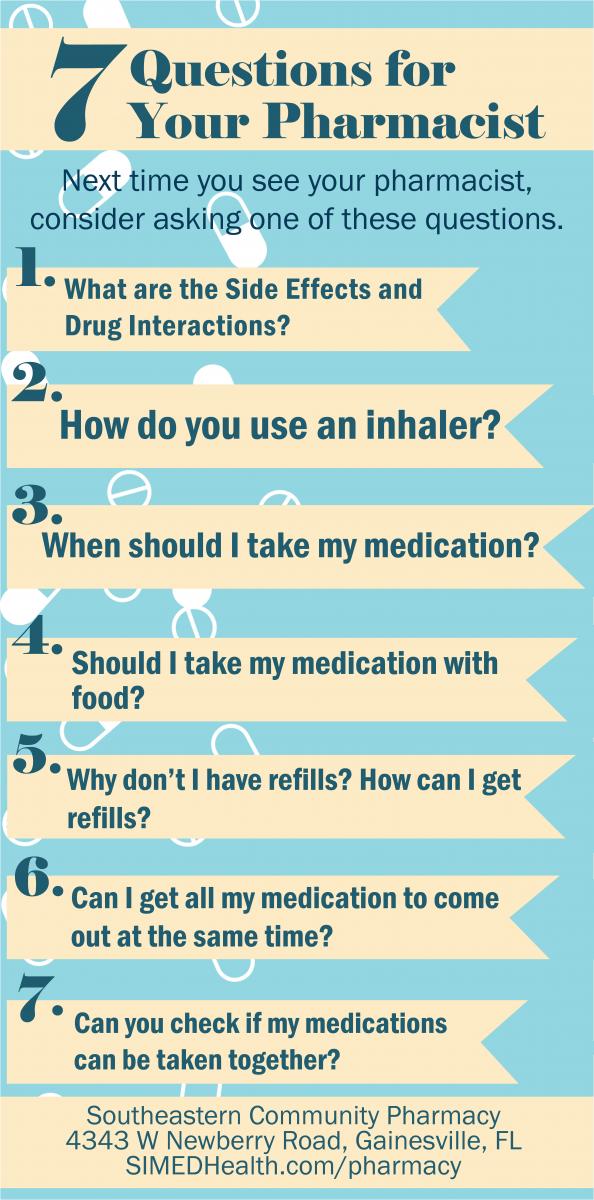 7 Questions for Your Pharmacist

Next time you see your pharmacist, consider asking one of these questions.

1. What are the Side Effects and Drug Interactions?

2. How do you use an inhaler?

3. When should I take my medication?

4. Should I take my medication with food?

5. Why don't I have refills? How can I get refills?

6. Can I get all my medication to come out at the same time?

7. Can you check if my medications can be taken together?

Southeastern Community Pharmacy
4343 W Newberry Road, Gainesville, FL
SIMEDHealth.com/pharmacy